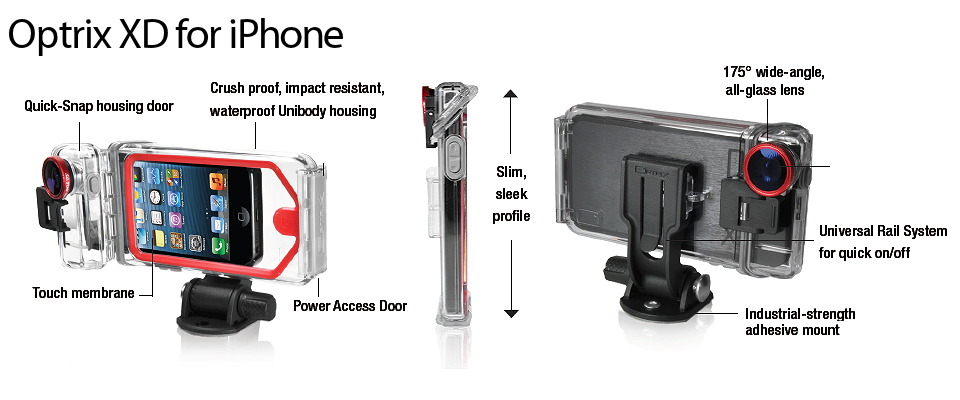 Optrix XD for iPhone

Quick-Snap housing door

Crush proof, impact resistant, waterproof Unibody housing

Touch membrane

Power Access Door

Slim, sleek profile

175° wide-angle, all-glass lens

Universal Rail System for quick on/off

Industrial-strength adhesive mount