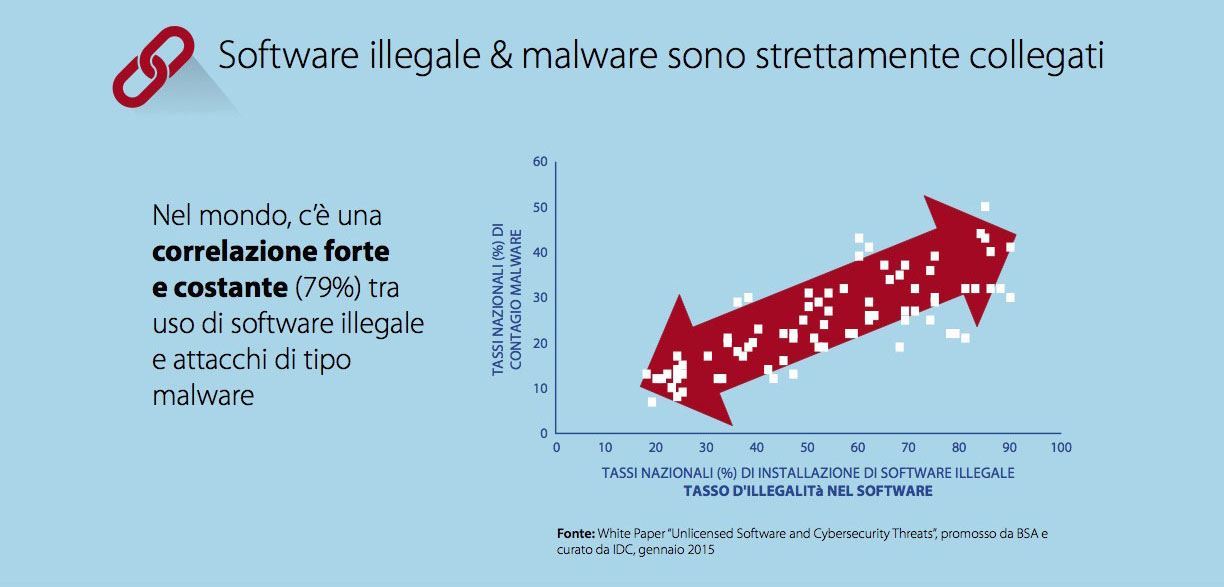 Software illegale & malware sono strettamente collegati

Nel mondo, c'è una **correlazione forte e costante** (79%) tra uso di software illegale e attacchi di tipo malware

TASSI NAZIONALI (%) DI CONTAGIO MALWARE

60
50
40
30
20
10
0

0 10 20 30 40 50 60 70 80 90 100

TASSI NAZIONALI (%) DI INSTALLAZIONE DI SOFTWARE ILLEGALE
TASSO D'ILLEGALITà NEL SOFTWARE

**Fonte:** White Paper "Unlicensed Software and Cybersecurity Threats", promosso da BSA e curato da IDC, gennaio 2015